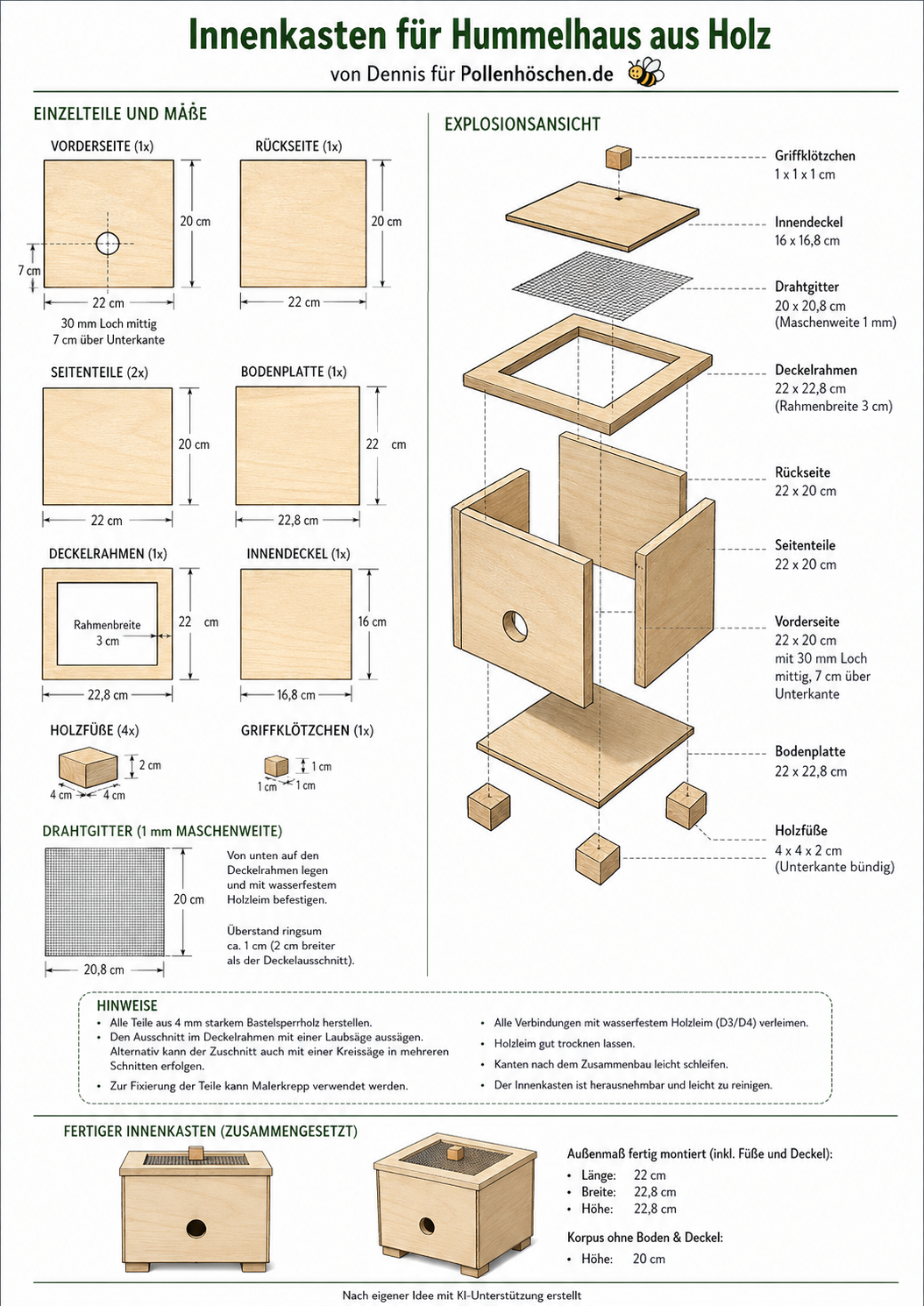 Innenkasten für Hummelhaus aus Holz

von Dennis für Pollenhöschen.de

EINZELTEILE UND MÄßE

VORDERSEITE (1x)

20 cm

7 cm

22 cm

30 mm Loch mittig 7 cm über Unterkante

RÜCKSEITE (1x)

20 cm

22 cm

SEITENTEILE (2x)

20 cm

22 cm

BODENPLATTE (1x)

22 cm

22,8 cm

DECKELRAHMEN (1x)

Rahmenbreite 3 cm

22 cm

22,8 cm

INNENDECKEL (1x)

16 cm

16,8 cm

HOLZFÜßE (4x)

2 cm

4 cm

4 cm

GRIFFKLÖTZCHEN (1x)

1 cm

1 cm

1 cm

DRAHTGITTER (1 mm MASCHENWEITE)

20 cm

20,8 cm

Von unten auf den Deckelrahmen legen und mit wasserfestem Holzleim befestigen.

Überstand ringsum ca. 1 cm (2 cm breiter als der Deckelausschnitt).

EXPLOSIONSANSICHT

Griffklötzchen
1 x 1 x 1 cm

Innendeckel
16 x 16,8 cm

Drahtgitter
20 x 20,8 cm
(Maschenweite 1 mm)

Deckelrahmen
22 x 22,8 cm
(Rahmenbreite 3 cm)

Rückseite
22 x 20 cm

Seitenteile
22 x 20 cm

Vorderseite
22 x 20 cm
mit 30 mm Loch mittig, 7 cm über Unterkante

Bodenplatte
22 x 22,8 cm

Holzfüße
4 x 4 x 2 cm
(Unterkante bündig)

HINWEISE

• Alle Teile aus 4 mm starkem Bastelsperrholz herstellen.
• Den Ausschnitt im Deckelrahmen mit einer Laubsäge aussägen. Alternativ kann der Zuschnitt auch mit einer Kreissäge in mehreren Schnitten erfolgen.
• Zur Fixierung der Teile kann Malerkrepp verwendet werden.
• Alle Verbindungen mit wasserfestem Holzleim (D3/D4) verleimen.
• Holzleim gut trocknen lassen.
• Kanten nach dem Zusammenbau leicht schleifen.
• Der Innenkasten ist herausnehmbar und leicht zu reinigen.

FERTIGER INNENKASTEN (ZUSAMMENGESETZT)

Außenmaß fertig montiert (inkl. Füße und Deckel):
• Länge: 22 cm
• Breite: 22,8 cm
• Höhe: 22,8 cm

Korpus ohne Boden & Deckel:
• Höhe: 20 cm

Nach eigener Idee mit KI-Unterstützung erstellt